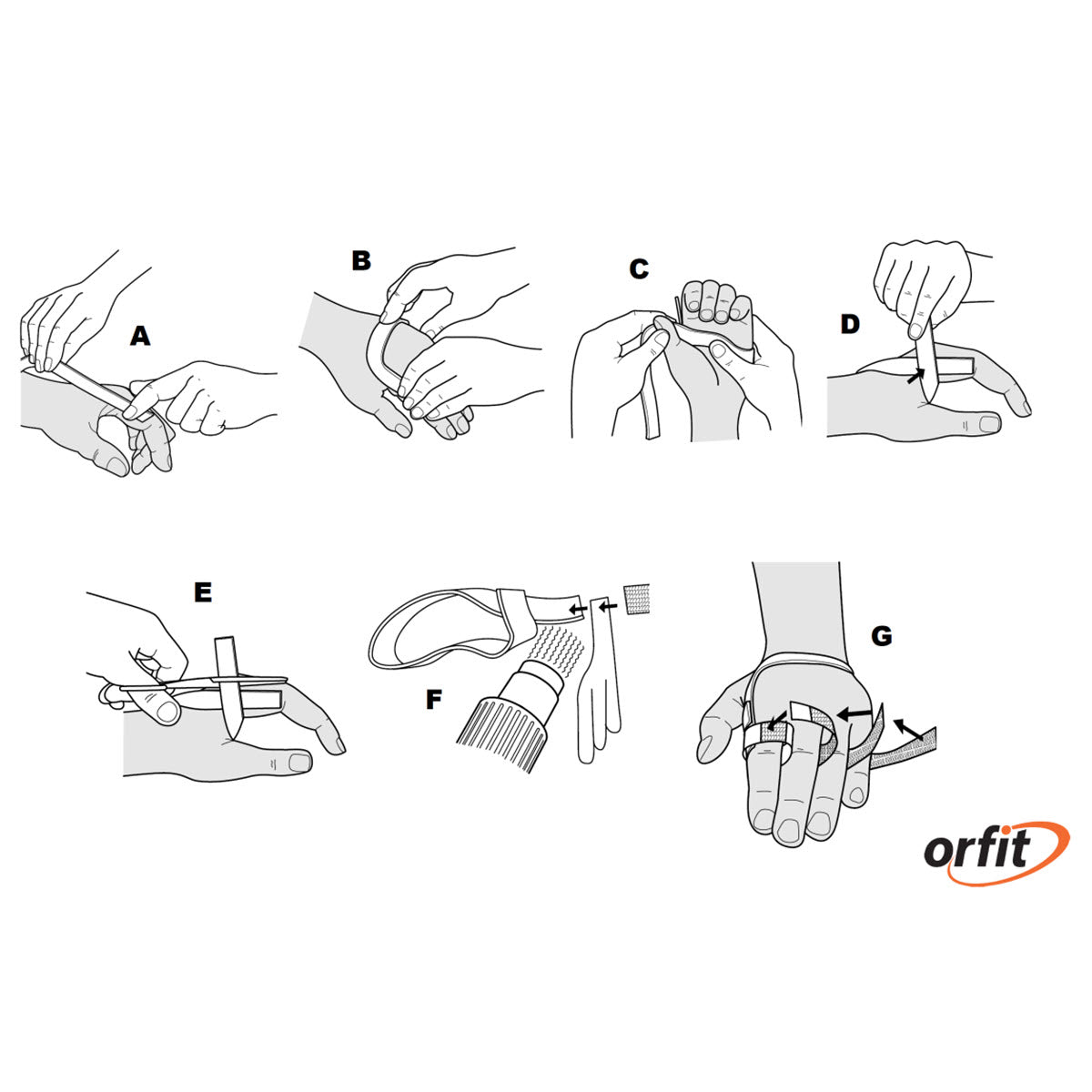 A

B

C

D

E

F

G

orfit